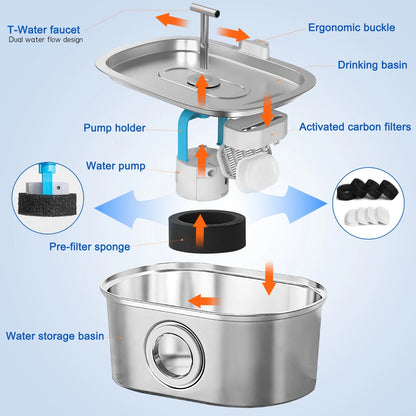 T-Water faucet
Dual water flow design

Ergonomic buckle

Drinking basin

Pump holder

Activated carbon filters

Water pump

Pre-filter sponge

Water storage basin